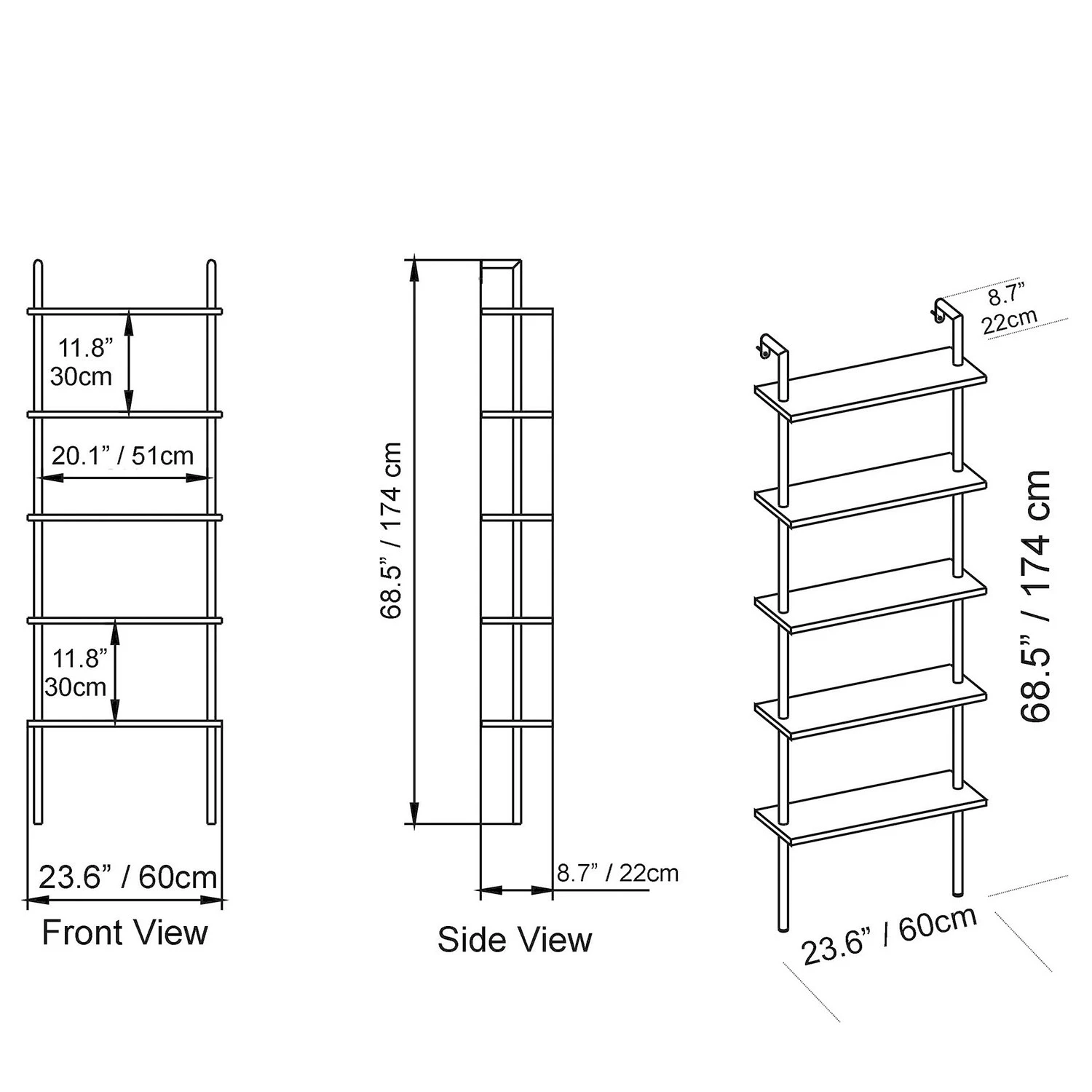 11.8”
30cm

20.1” / 51cm

11.8”
30cm

23.6” / 60cm

Front View

68.5” / 174 cm

8.7” / 22cm

Side View

8.7”
22cm

68.5” / 174 cm

23.6” / 60cm