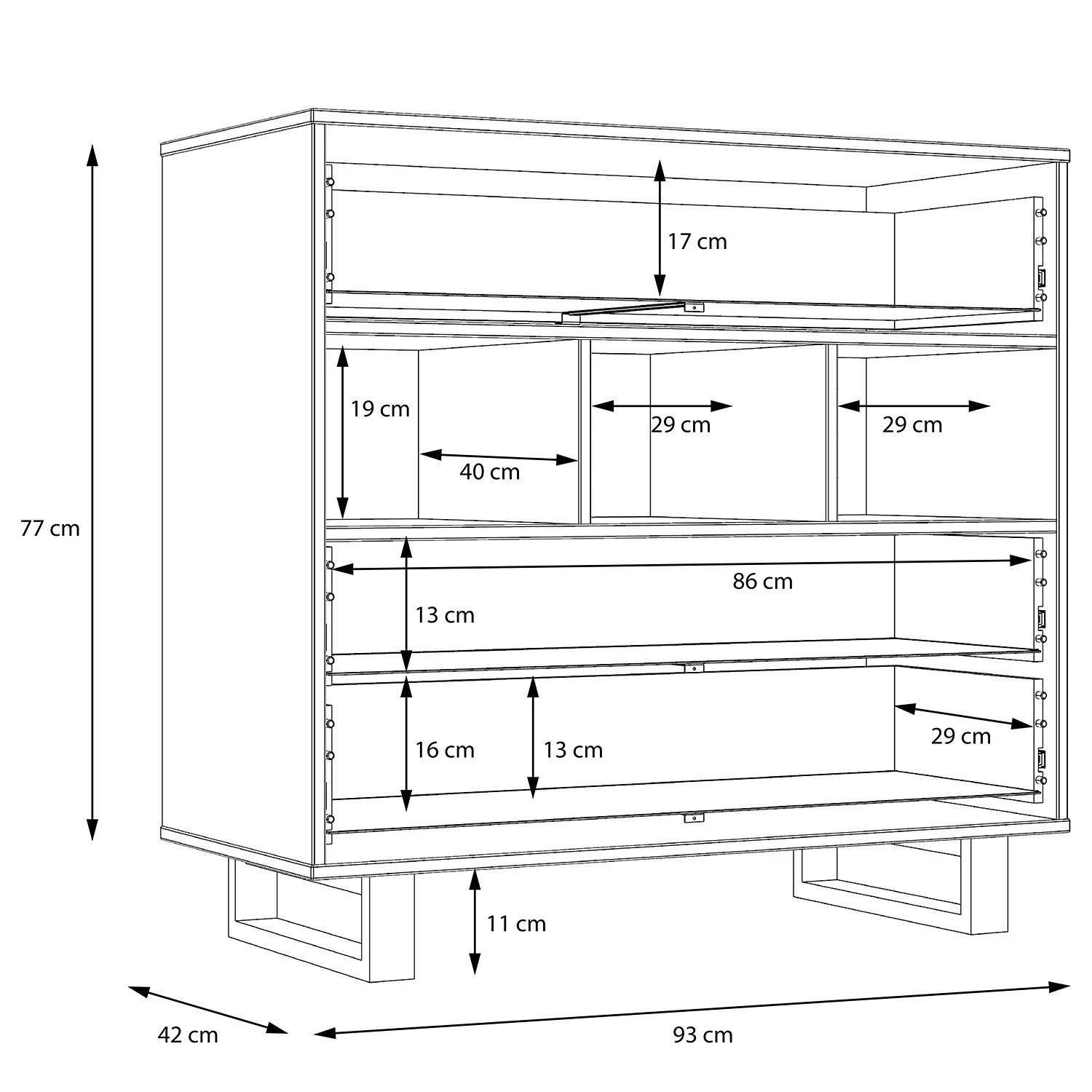 17 cm

19 cm

29 cm

29 cm

40 cm

77 cm

86 cm

13 cm

16 cm

13 cm

29 cm

11 cm

42 cm

93 cm